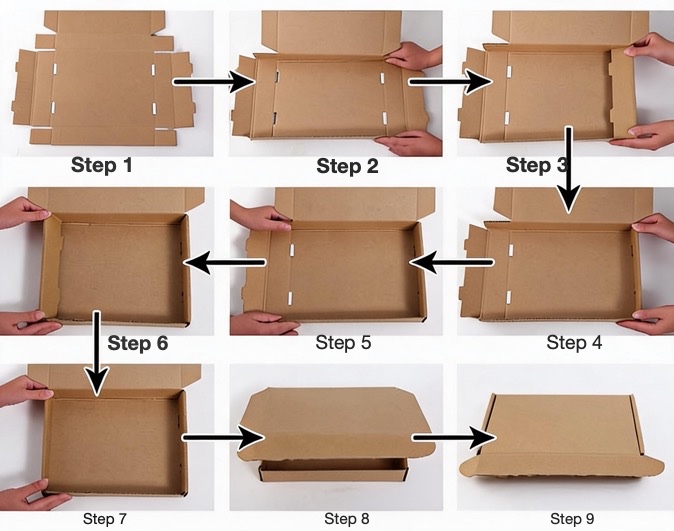 Step 1

Step 2

Step 3

Step 6

Step 5

Step 4

Step 7

Step 8

Step 9